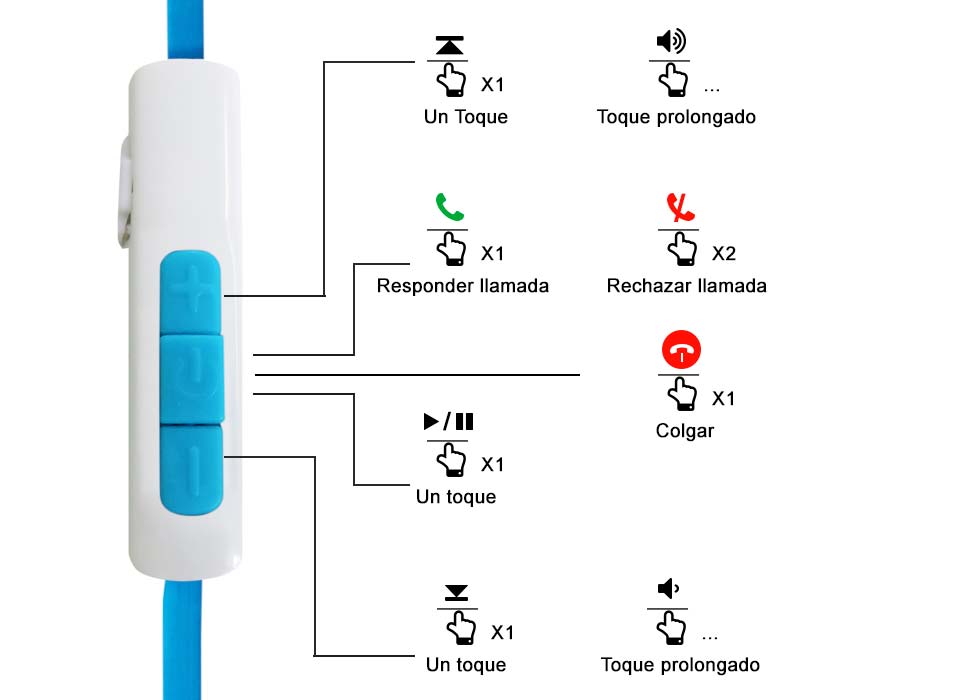 X1
Un Toque

...
Toque prolongado

X1
Responder llamada

X2
Rechazar llamada

X1
Colgar

X1
Un toque

X1
Un toque

...
Toque prolongado